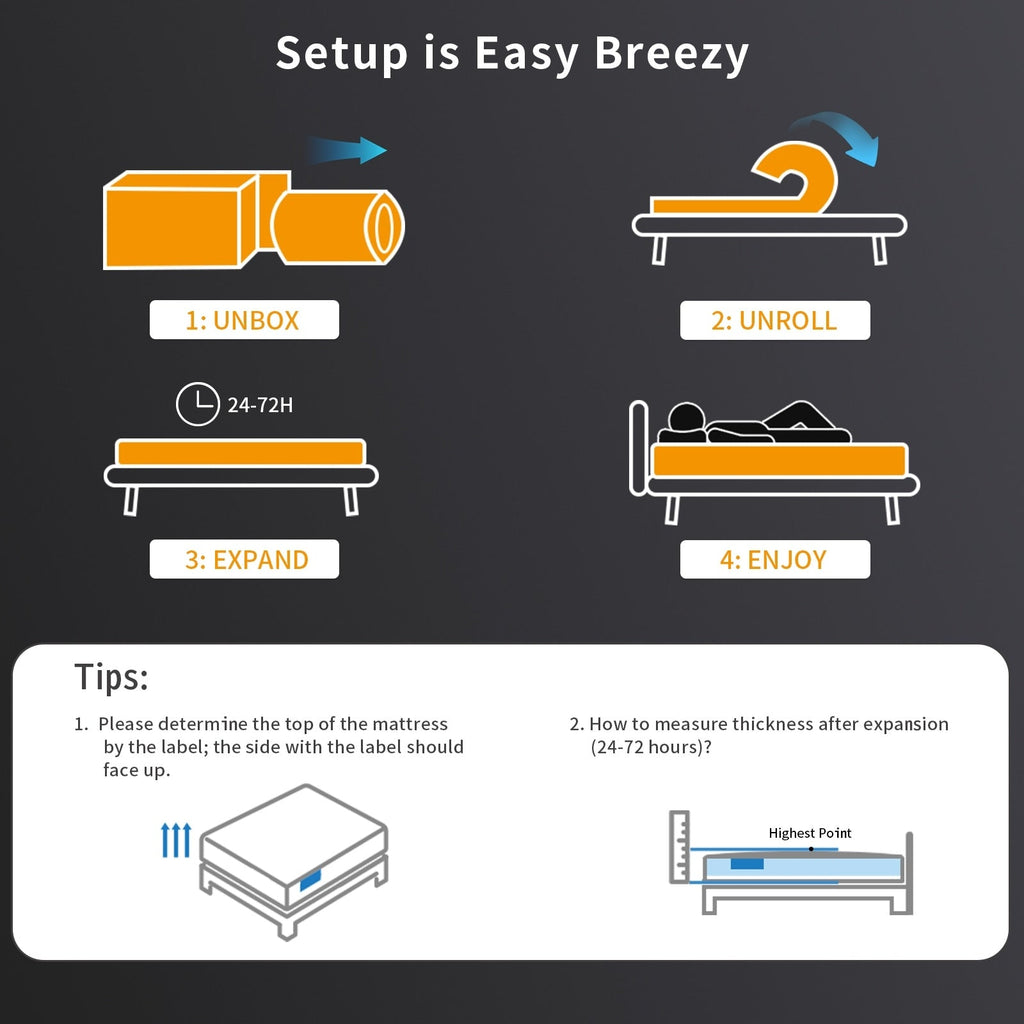 Setup is Easy Breezy

1: UNBOX

2: UNROLL

24-72H

3: EXPAND

4: ENJOY

Tips:

1. Please determine the top of the mattress by the label; the side with the label should face up.

2. How to measure thickness after expansion (24-72 hours)?

Highest Point