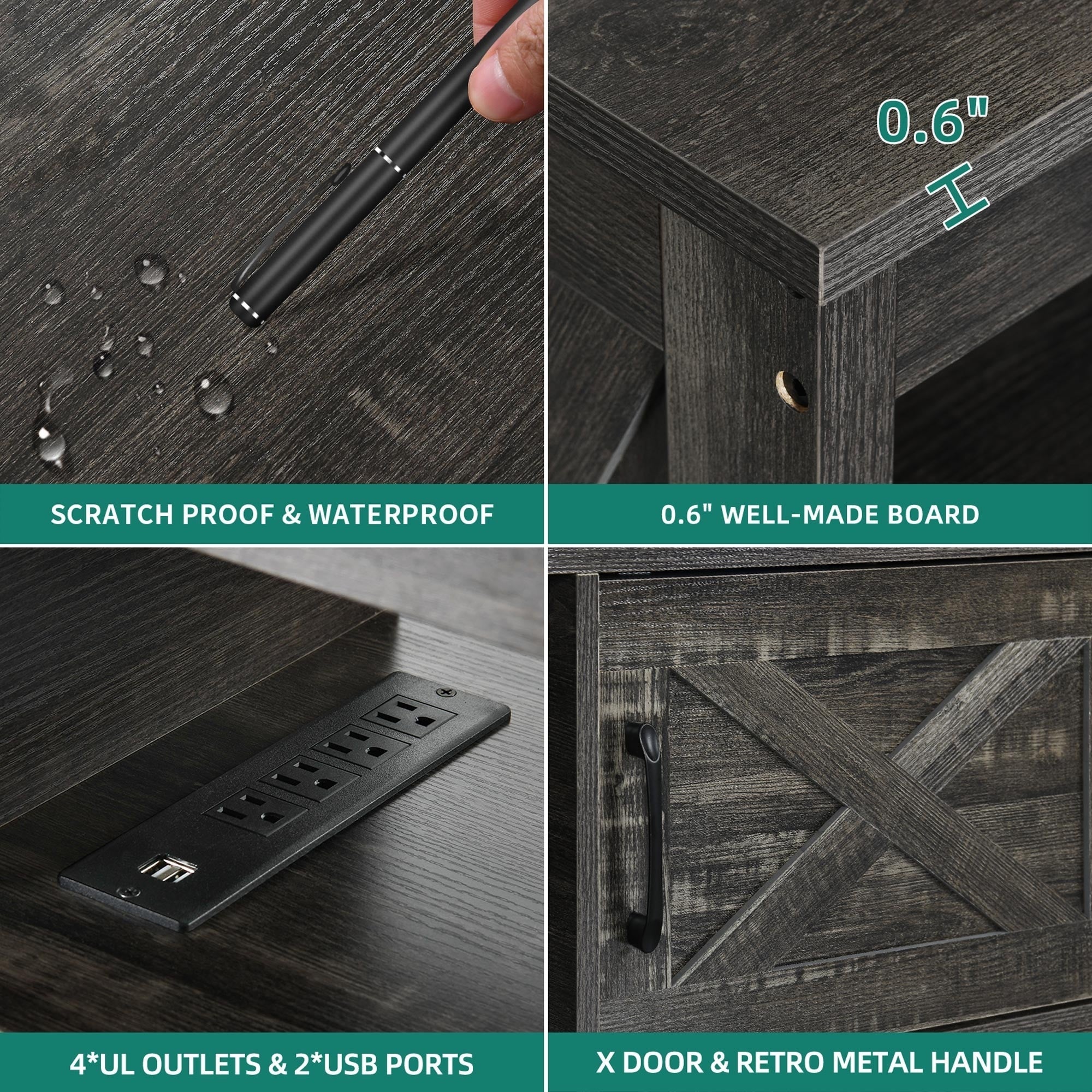 SCRATCH PROOF & WATERPROOF

0.6"

0.6" WELL-MADE BOARD

4*UL OUTLETS & 2*USB PORTS

X DOOR & RETRO METAL HANDLE